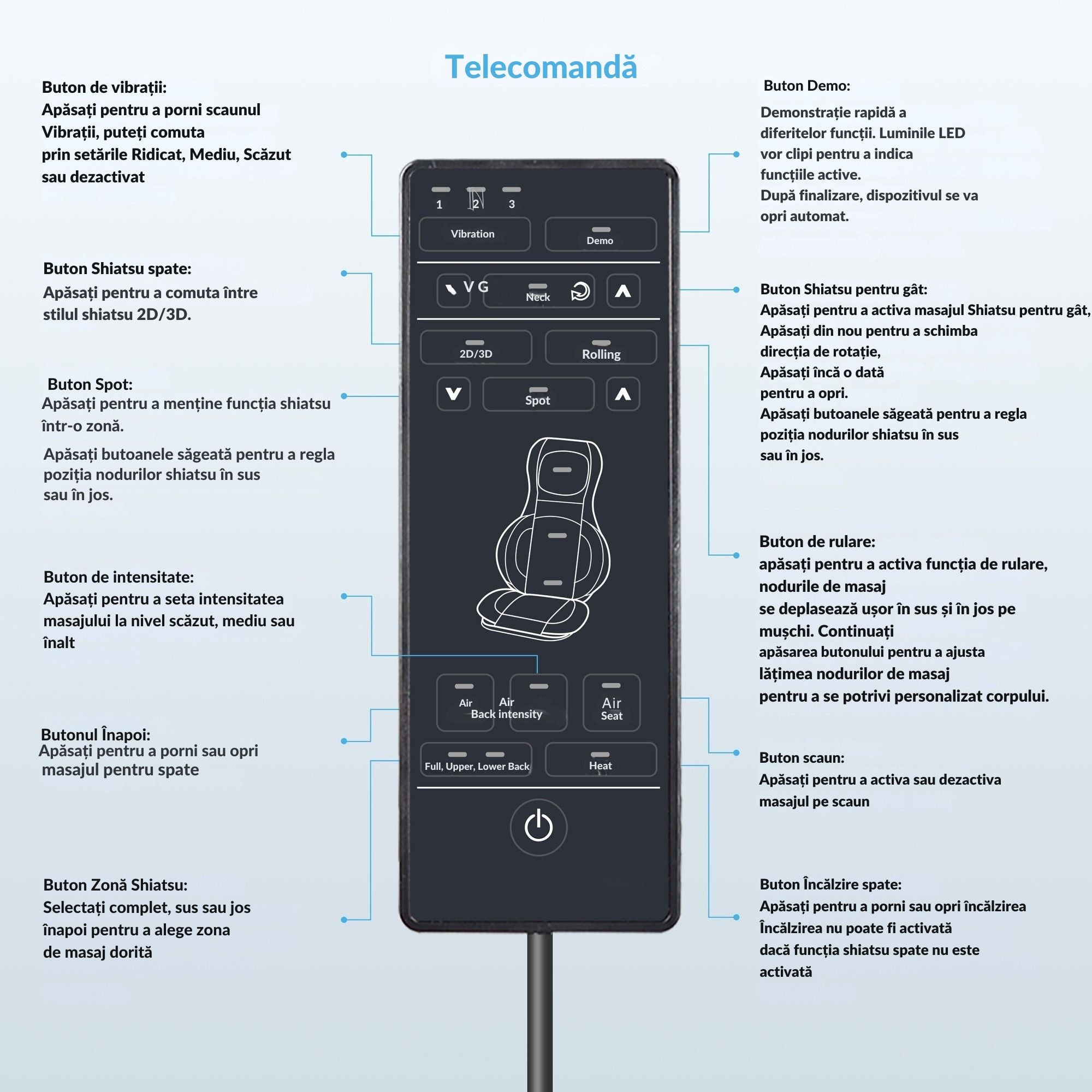 Telecomandă

Buton de vibrații:
Apăsați pentru a porni scaunul Vibrații, puteți comuta prin setările Ridicat, Mediu, Scăzut sau dezactivat

Buton Shiatsu spate:
Apăsați pentru a comuta între stilul shiatsu 2D/3D.

Buton Spot:
Apăsați pentru a menține funcția shiatsu într-o zonă.

Apăsați butoanele săgeată pentru a regla poziția nodurilor shiatsu în sus sau în jos.

Buton de intensitate:
Apăsați pentru a seta intensitatea masajului la nivel scăzut, mediu sau înalt

Butonul Înapoi:
Apăsați pentru a porni sau opri masajul pentru spate

Buton Zonă Shiatsu:
Selectați complet, sus sau jos înapoi pentru a alege zona de masaj dorită

1 2 3
Vibration
Demo
V G
Neck
2D/3D
Rolling
Spot
Air
Air
Back intensity
Air
Seat
Full, Upper, Lower Back
Heat

Buton Demo:
Demonstrație rapidă a diferitelor funcții. Luminile LED vor clipi pentru a indica funcțiile active.
După finalizare, dispozitivul se va opri automat.

Buton Shiatsu pentru gât:
Apăsați pentru a activa masajul Shiatsu pentru gât,
Apăsați din nou pentru a schimba direcția de rotație,
Apăsați încă o dată pentru a opri.
Apăsați butoanele săgeată pentru a regla poziția nodurilor shiatsu în sus sau în jos.

Buton de rulare:
apăsați pentru a activa funcția de rulare, nodurile de masaj se deplasează ușor în sus și în jos pe mușchi. Continuați apăsarea butonului pentru a ajusta lățimea nodurilor de masaj pentru a se potrivi personalizat corpului.

Buton scaun:
Apăsați pentru a activa sau dezactiva masajul pe scaun

Buton Încălzire spate:
Apăsați pentru a porni sau opri încălzirea
Încălzirea nu poate fi activată dacă funcția shiatsu spate nu este activată